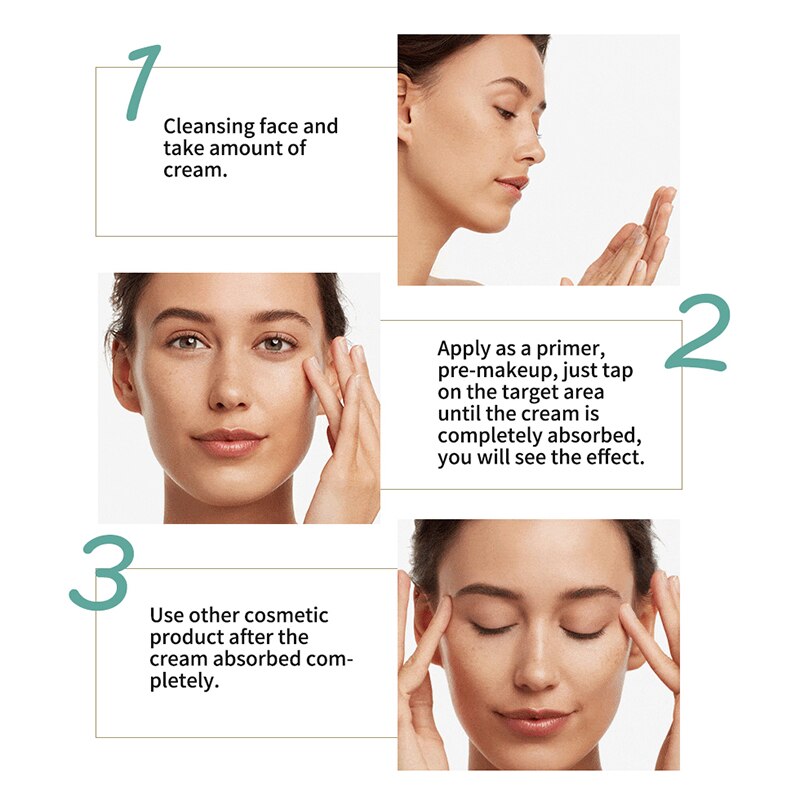 1

Cleansing face and take amount of cream.

2

Apply as a primer, pre-makeup, just tap on the target area until the cream is completely absorbed, you will see the effect.

3

Use other cosmetic product after the cream absorbed completely.